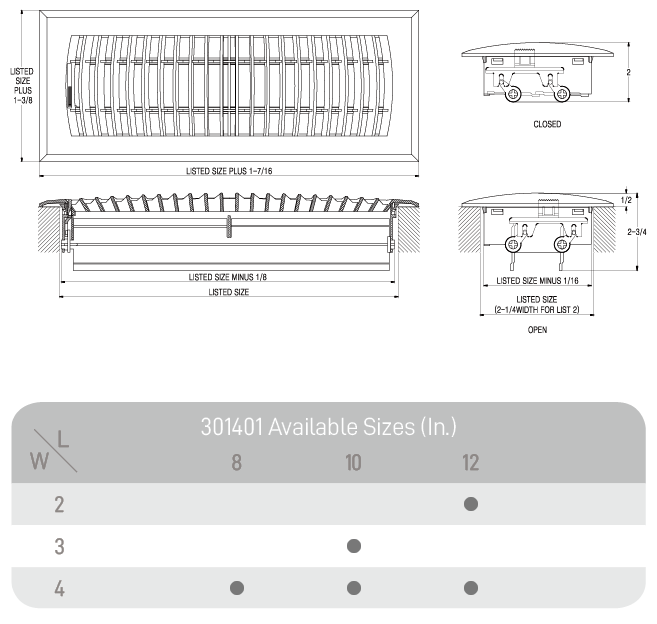 LISTED SIZE PLUS 1-3/8

LISTED SIZE PLUS 1-7/16

2

CLOSED

LISTED SIZE MINUS 1/8

LISTED SIZE

1/2

2-3/4

LISTED SIZE MINUS 1/16

LISTED SIZE (2-1/4WIDTH FOR LIST 2)

OPEN

301401 Available Sizes (In.)

| W \ L | 8 | 10 | 12 |
|---|---|---|---|
| 2 | | | ● |
| 3 | | ● | |
| 4 | ● | ● | ● |