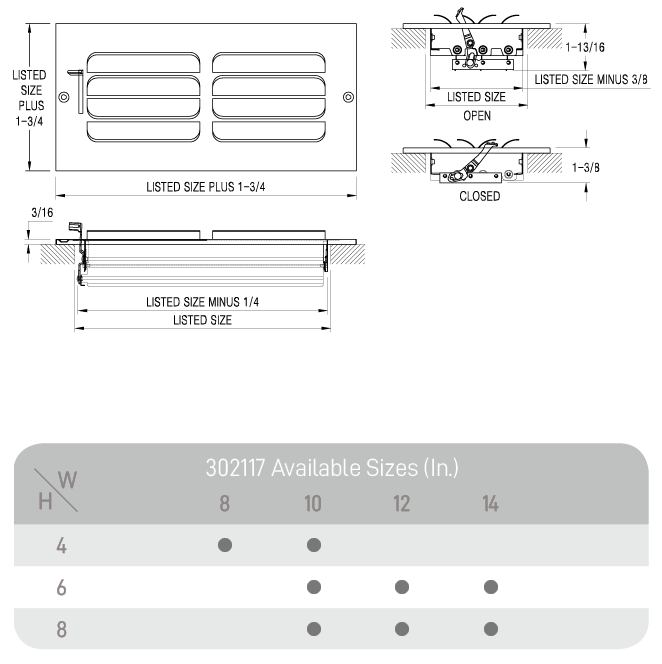 LISTED SIZE PLUS 1-3/4

LISTED SIZE PLUS 1-3/4

1-13/16

LISTED SIZE MINUS 3/8

LISTED SIZE

OPEN

1-3/8

CLOSED

3/16

LISTED SIZE MINUS 1/4

LISTED SIZE

302117 Available Sizes (In.)

| H \ W | 8 | 10 | 12 | 14 |
|---|---|---|---|---|
| 4 | ● | ● | | |
| 6 | | ● | ● | ● |
| 8 | | ● | ● | ● |